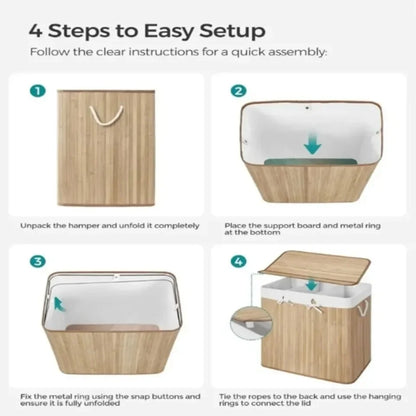 4 Steps to Easy Setup

Follow the clear instructions for a quick assembly:

1

Unpack the hamper and unfold it completely

2

Place the support board and metal ring at the bottom

3

Fix the metal ring using the snap buttons and ensure it is fully unfolded

4

Tie the ropes to the back and use the hanging rings to connect the lid